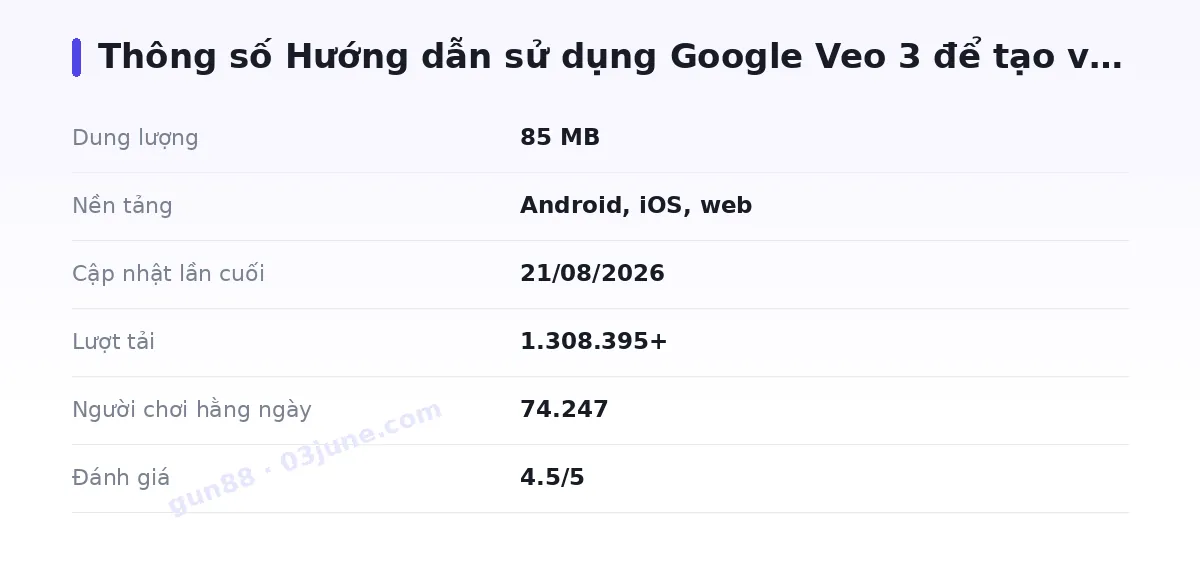 Thông số Hướng dẫn sử dụng Google Veo 3 để tạo v…

Dung lượng
85 MB

Nền tảng
Android, iOS, web

Cập nhật lần cuối
21/08/2026

Lượt tải
1.308.395+

Người chơi hằng ngày
74.247

Đánh giá
4.5/5

gun88 · 03june.com